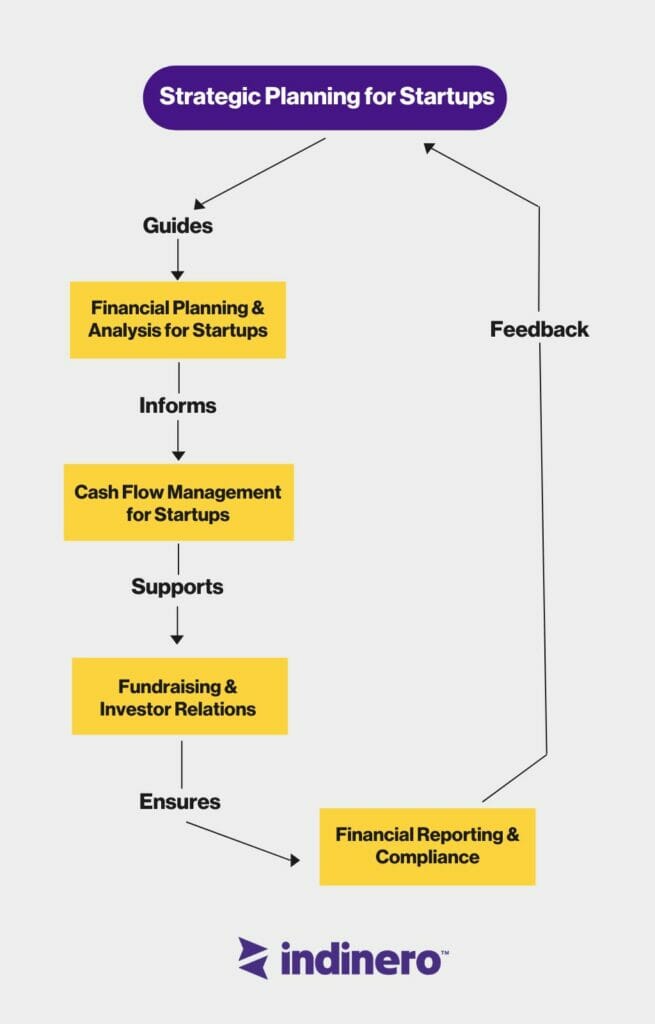 Strategic Planning for Startups

Guides

Financial Planning & Analysis for Startups

Informs

Cash Flow Management for Startups

Supports

Fundraising & Investor Relations

Ensures

Financial Reporting & Compliance

Feedback

indinero™